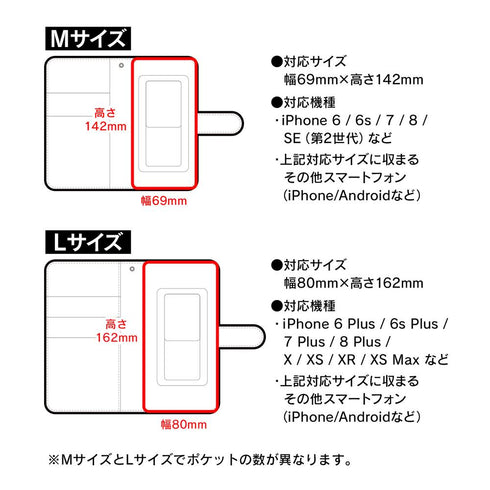 Mサイズ

高さ
142mm

幅69mm

●対応サイズ
幅69mm×高さ142mm

●対応機種
・iPhone 6 / 6s / 7 / 8 / SE（第2世代）など

・上記対応サイズに収まるその他スマートフォン（iPhone/Androidなど）

Lサイズ

高さ
162mm

幅80mm

●対応サイズ
幅80mm×高さ162mm

●対応機種
・iPhone 6 Plus / 6s Plus / 7 Plus / 8 Plus / X / XS / XR / XS Max など

・上記対応サイズに収まるその他スマートフォン（iPhone/Androidなど）

※MサイズとLサイズでポケットの数が異なります。